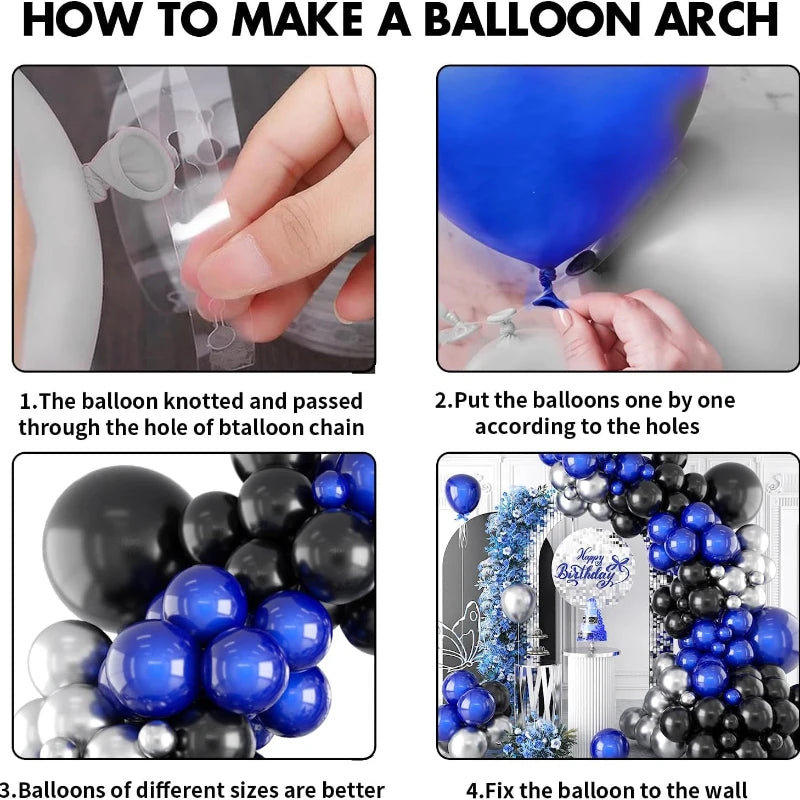 HOW TO MAKE A BALLOON ARCH

1.The balloon knotted and passed through the hole of btalloon chain

2.Put the balloons one by one according to the holes

Happy Birthday

3.Balloons of different sizes are better

4.Fix the balloon to the wall