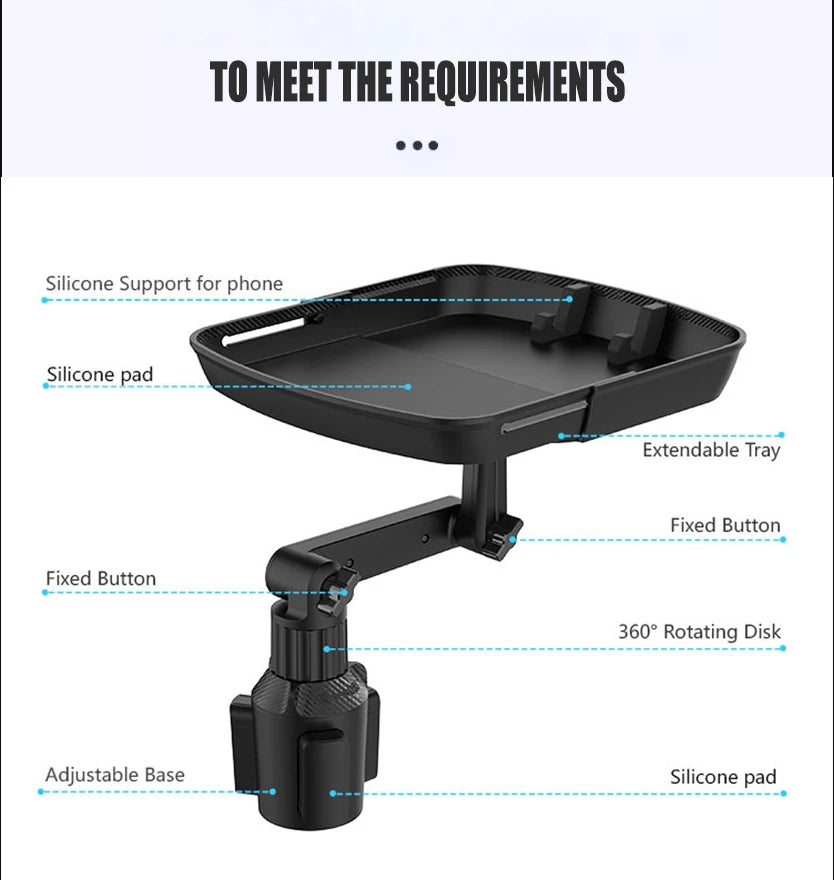 TO MEET THE REQUIREMENTS

Silicone Support for phone

Silicone pad

Extendable Tray

Fixed Button

Fixed Button

360° Rotating Disk

Adjustable Base

Silicone pad