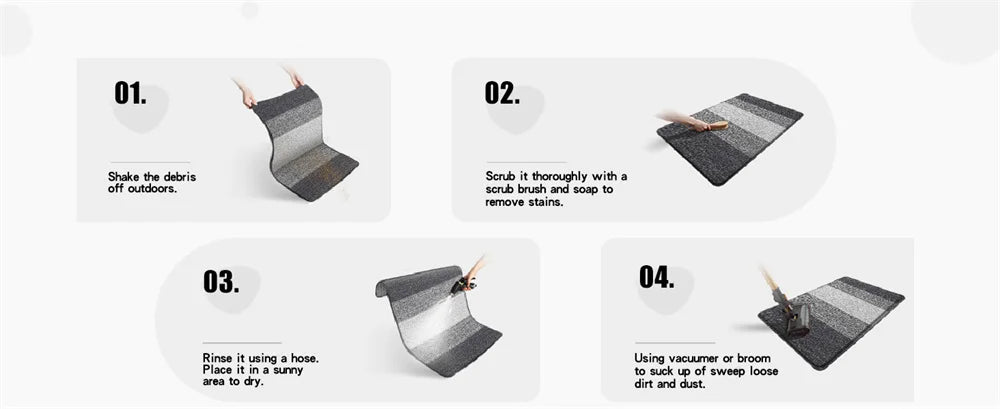 01.

Shake the debris off outdoors.

02.

Scrub it thoroughly with a scrub brush and soap to remove stains.

03.

Rinse it using a hose. Place it in a sunny area to dry.

04.

Using vacuumer or broom to suck up of sweep loose dirt and dust.